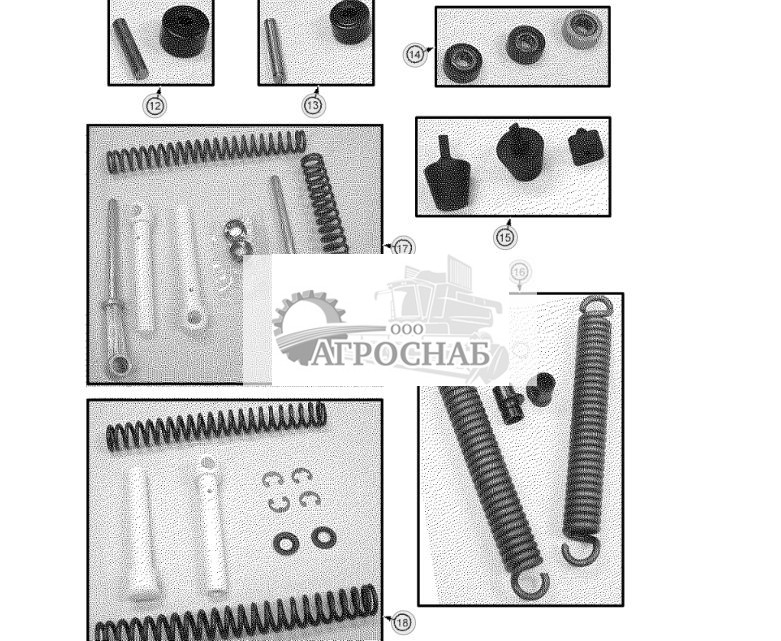 12
13
14
15
17
16
ООО
АГРОСНАБ
18